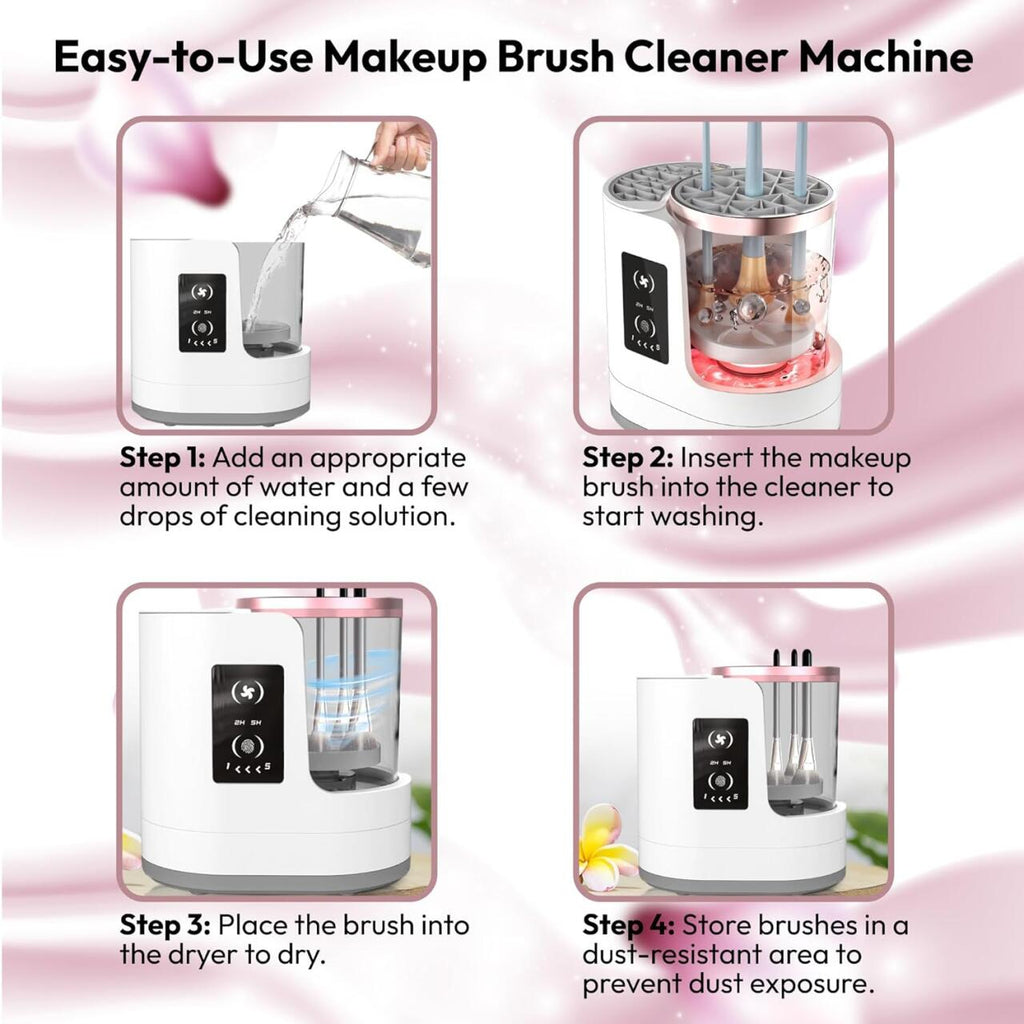 Easy-to-Use Makeup Brush Cleaner Machine

2H 5H
1 < < < 5

Step 1: Add an appropriate amount of water and a few drops of cleaning solution.

2H 5H
1 < < < 5

Step 2: Insert the makeup brush into the cleaner to start washing.

2H 5H
1 < < < 5

Step 3: Place the brush into the dryer to dry.

2H 5H
1 < < < 5

Step 4: Store brushes in a dust-resistant area to prevent dust exposure.